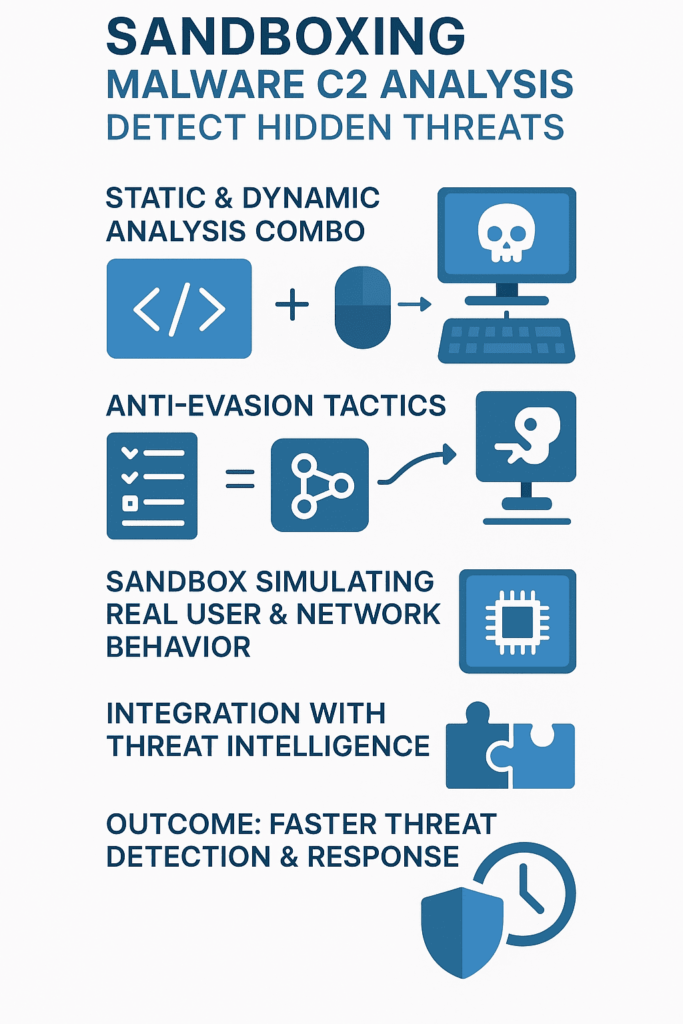 SANDBOXING
MALWARE C2 ANALYSIS
DETECT HIDDEN THREATS

STATIC & DYNAMIC ANALYSIS COMBO

</>

+

ANTI-EVASION TACTICS

=

SANDBOX SIMULATING REAL USER & NETWORK BEHAVIOR

INTEGRATION WITH THREAT INTELLIGENCE

OUTCOME: FASTER THREAT DETECTION & RESPONSE