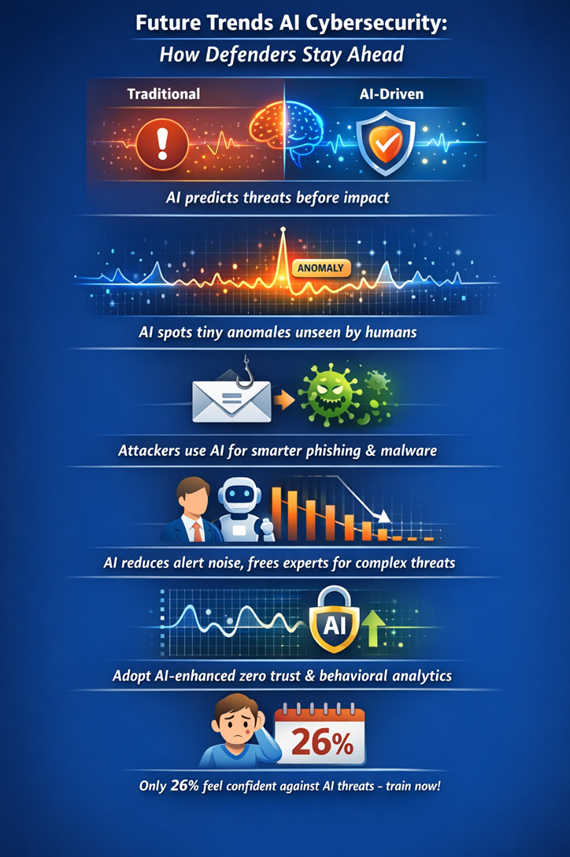 Future Trends AI Cybersecurity:
How Defenders Stay Ahead

Traditional

AI-Driven

AI predicts threats before impact

ANOMALY

AI spots tiny anomales unseen by humans

Attackers use AI for smarter phishing & malware

AI reduces alert noise, frees experts for complex threats

AI

Adopt AI-enhanced zero trust & behavioral analytics

26%

Only 26% feel confident against AI threats – train now!