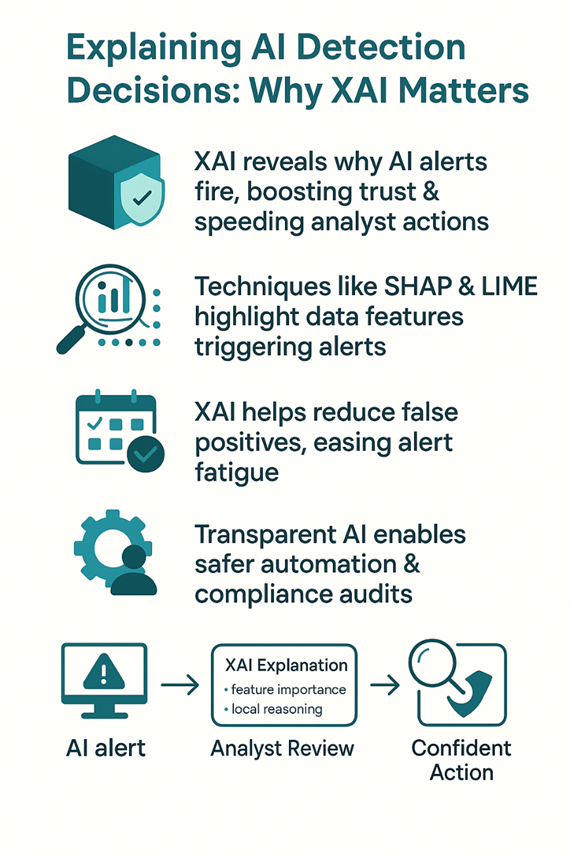 Explaining AI Detection Decisions: Why XAI Matters

XAI reveals why AI alerts fire, boosting trust & speeding analyst actions

Techniques like SHAP & LIME highlight data features triggering alerts

XAI helps reduce false positives, easing alert fatigue

Transparent AI enables safer automation & compliance audits

AI alert

XAI Explanation
• feature importance
• local reasoning

Analyst Review

Confident Action