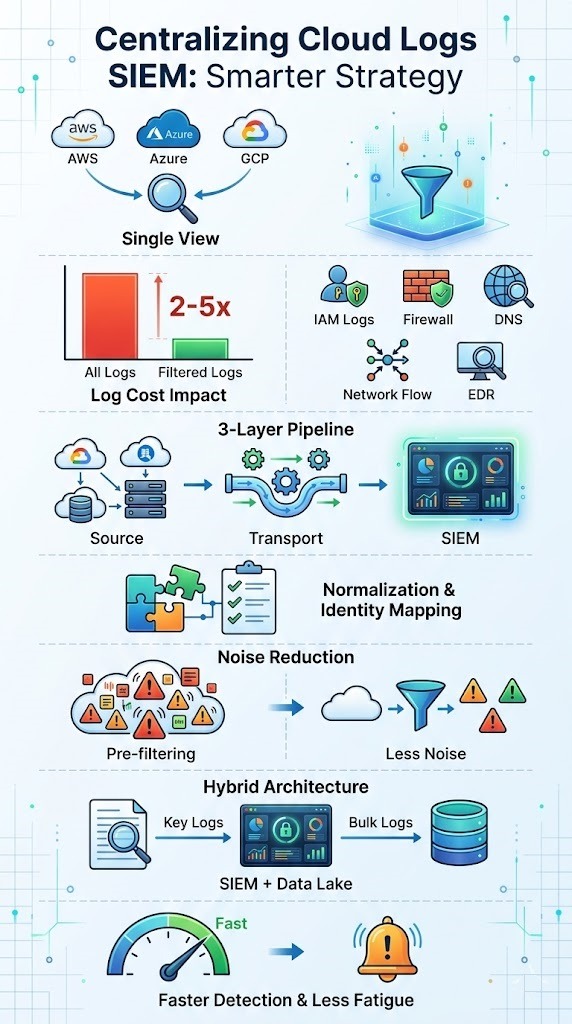 Centralizing Cloud Logs SIEM: Smarter Strategy

aws
AWS
Azure
Azure
GCP

Single View

2-5x

All Logs
Filtered Logs

Log Cost Impact

IAM Logs
Firewall
DNS
Network Flow
EDR

3-Layer Pipeline

Source
Transport
SIEM

Normalization & Identity Mapping

Noise Reduction

Pre-filtering
Less Noise

Hybrid Architecture

Key Logs
Bulk Logs

SIEM + Data Lake

Fast

Faster Detection & Less Fatigue