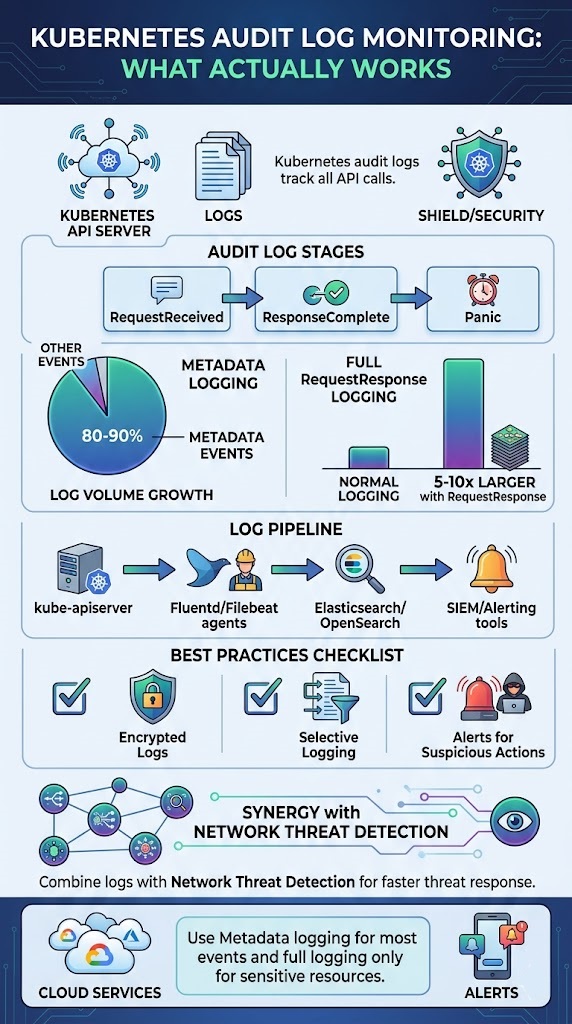 KUBERNETES AUDIT LOG MONITORING: WHAT ACTUALLY WORKS

KUBERNETES API SERVER

LOGS

Kubernetes audit logs track all API calls.

SHIELD/SECURITY

AUDIT LOG STAGES

RequestReceived

ResponseComplete

Panic

OTHER EVENTS

METADATA LOGGING

80-90%

METADATA EVENTS

LOG VOLUME GROWTH

FULL RequestResponse LOGGING

NORMAL LOGGING

5-10x LARGER with RequestResponse

LOG PIPELINE

kube-apiserver

Fluentd/Filebeat agents

Elasticsearch/ OpenSearch

SIEM/Alerting tools

BEST PRACTICES CHECKLIST

Encrypted Logs

Selective Logging

Alerts for Suspicious Actions

SYNERGY with NETWORK THREAT DETECTION

Combine logs with Network Threat Detection for faster threat response.

CLOUD SERVICES

Use Metadata logging for most events and full logging only for sensitive resources.

ALERTS